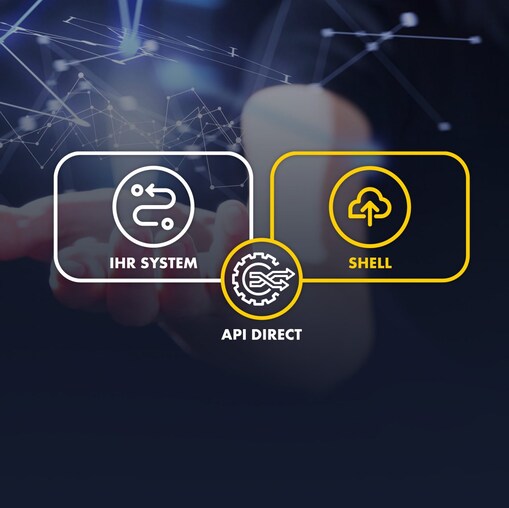 IHR SYSTEM

SHELL

API DIRECT