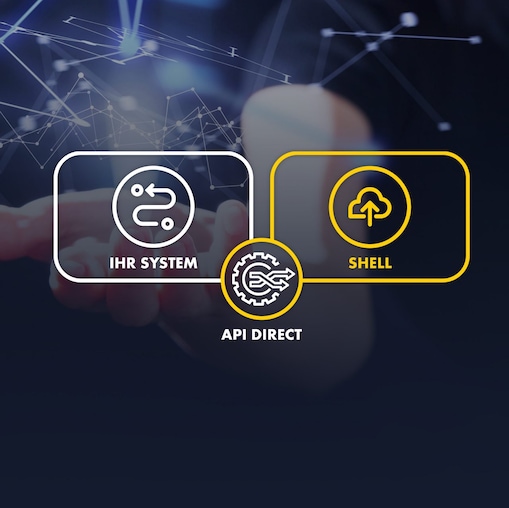 IHR SYSTEM

SHELL

API DIRECT