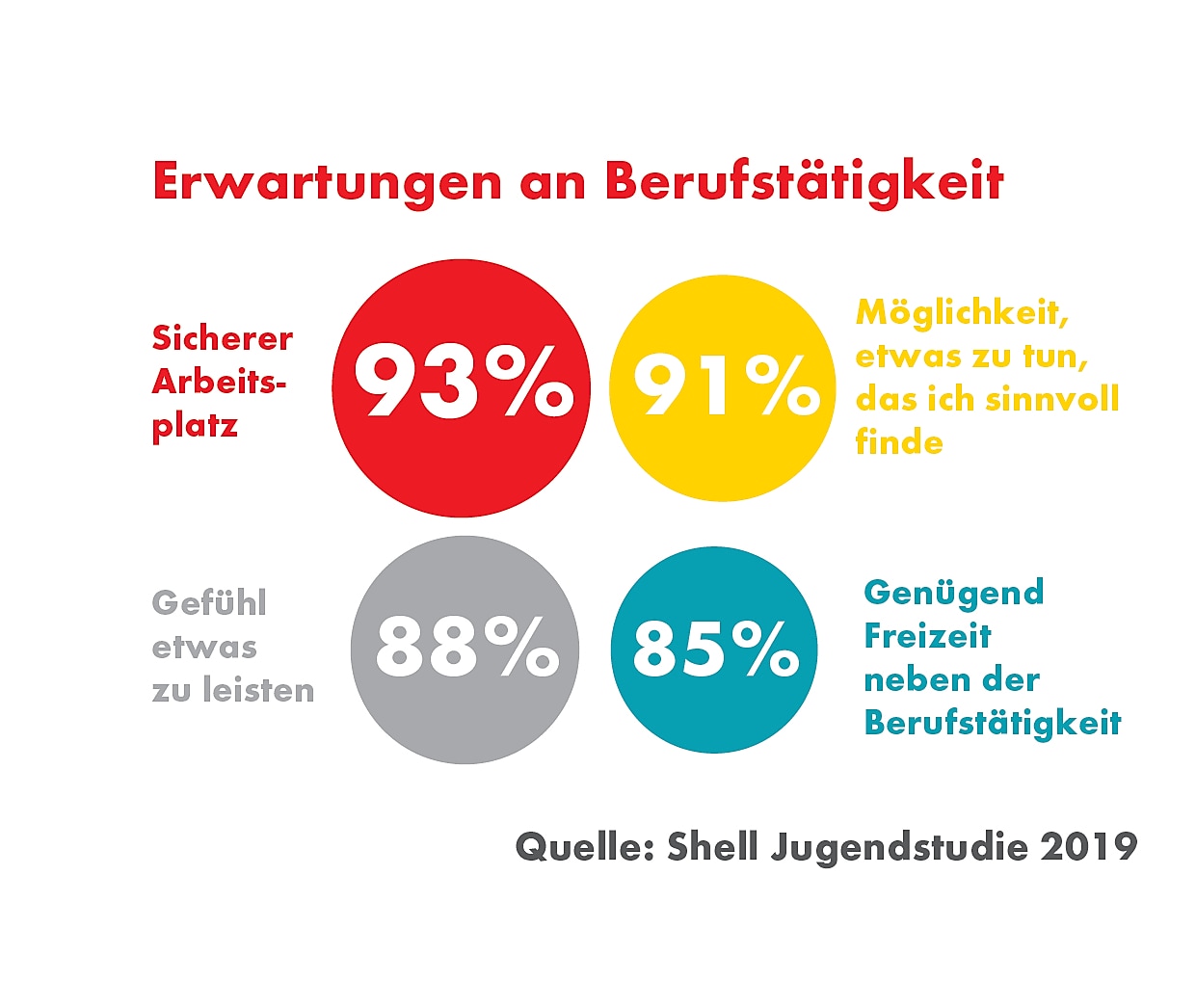 Erwartungen an Berufstätigkeit

Sicherer Arbeitsplatz

93%

91%

Möglichkeit, etwas zu tun, das ich sinnvoll finde

Gefühl etwas zu leisten

88%

85%

Genügend Freizeit neben der Berufstätigkeit

Quelle: Shell Jugendstudie 2019